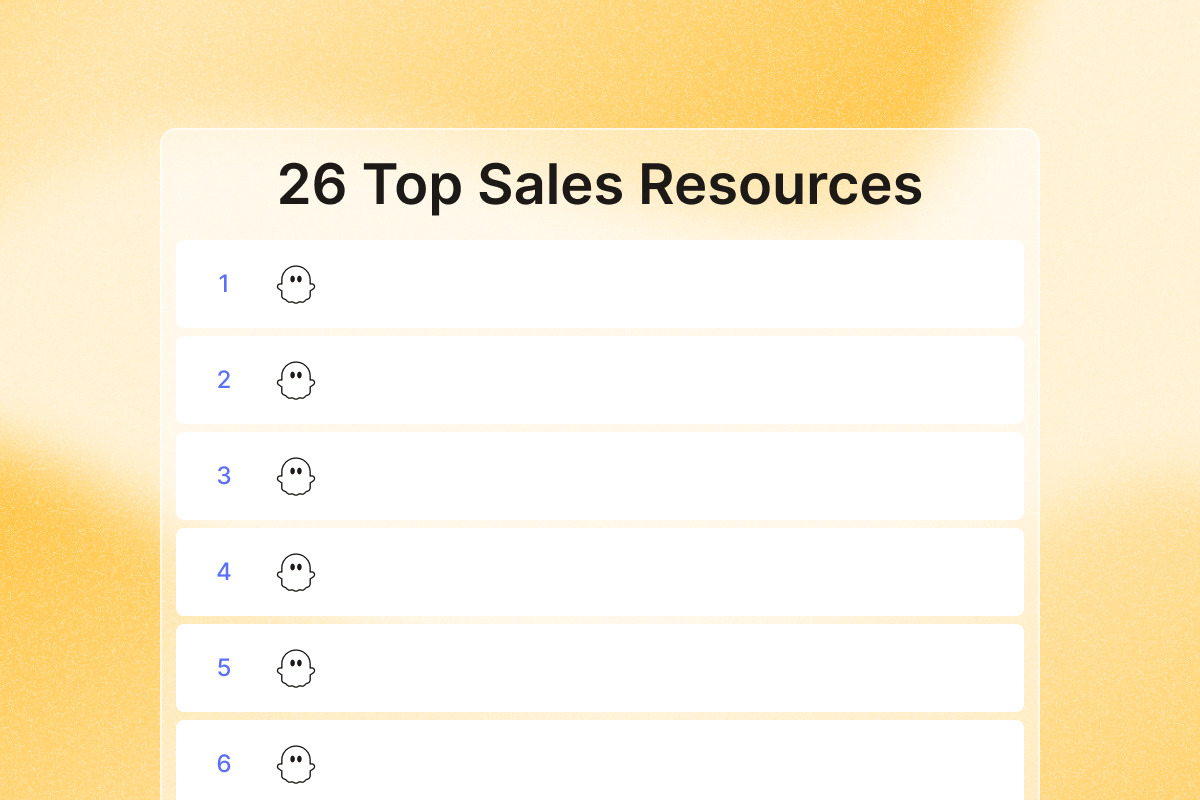 26 Top Sales Resources

1

2

3

4

5

6