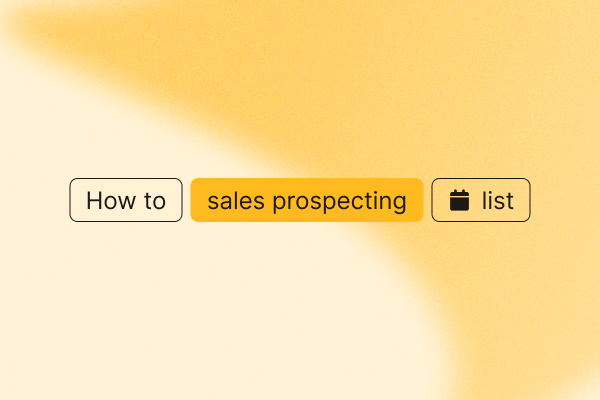 How to sales prospecting list