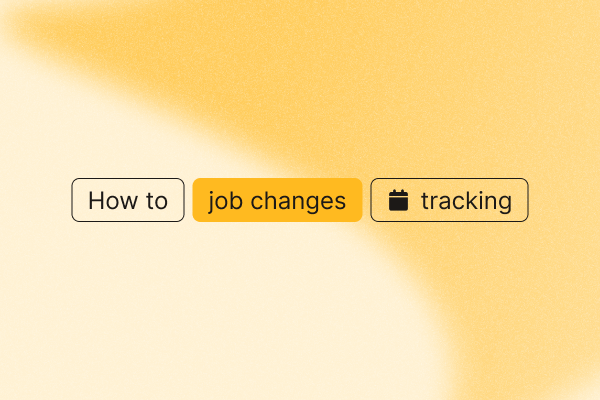 How to job changes tracking