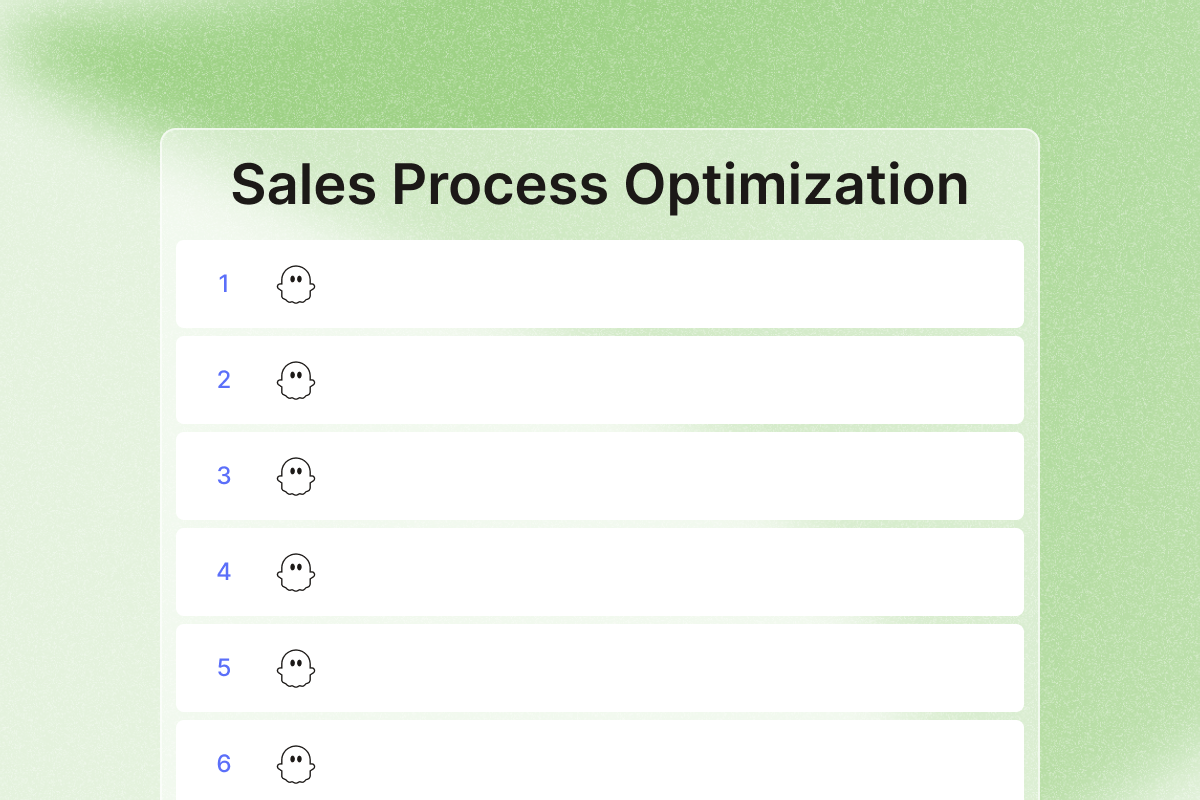 Sales Process Optimization

1

2

3

4

5

6